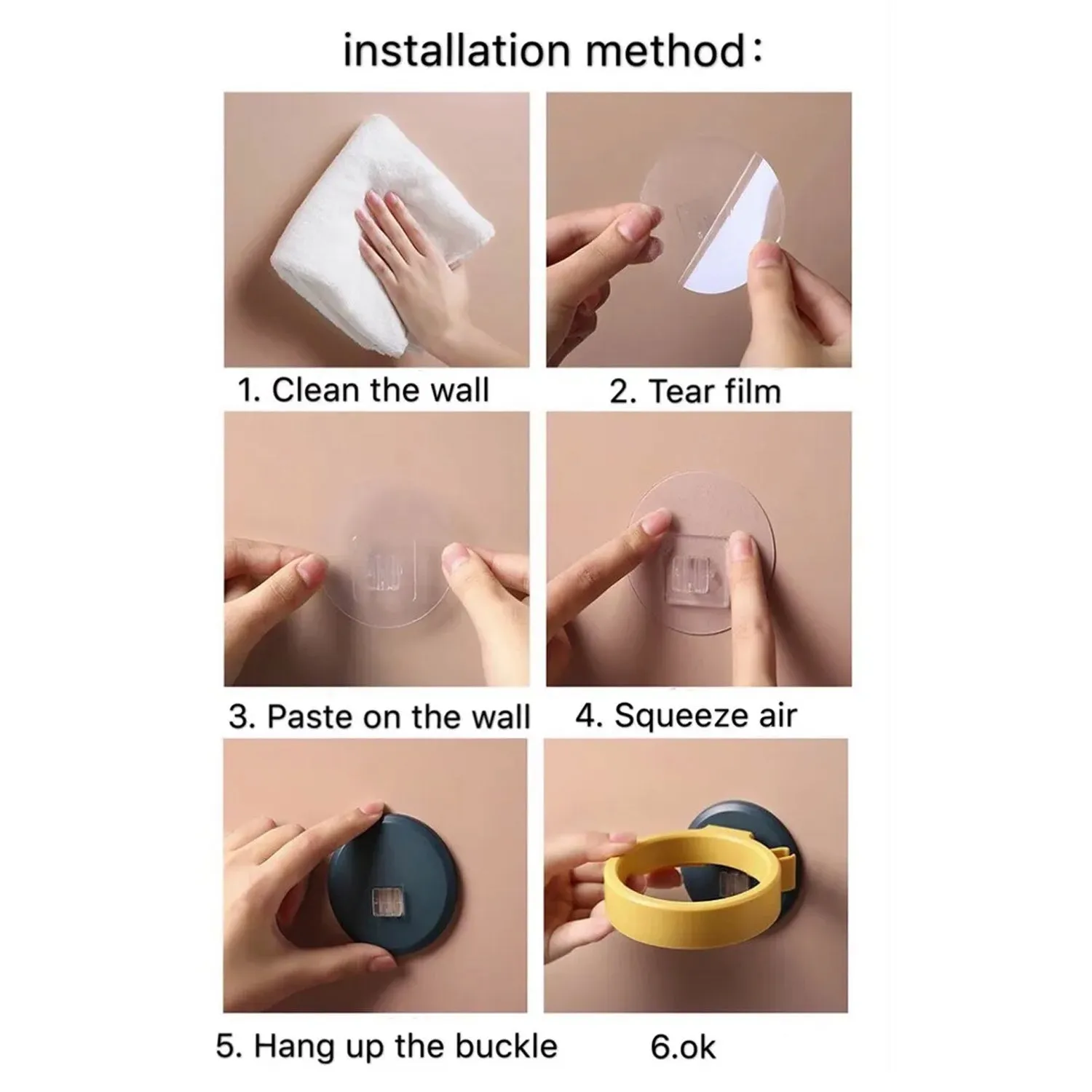 installation method：

1. Clean the wall

2. Tear film

3. Paste on the wall

4. Squeeze air

5. Hang up the buckle

6.ok